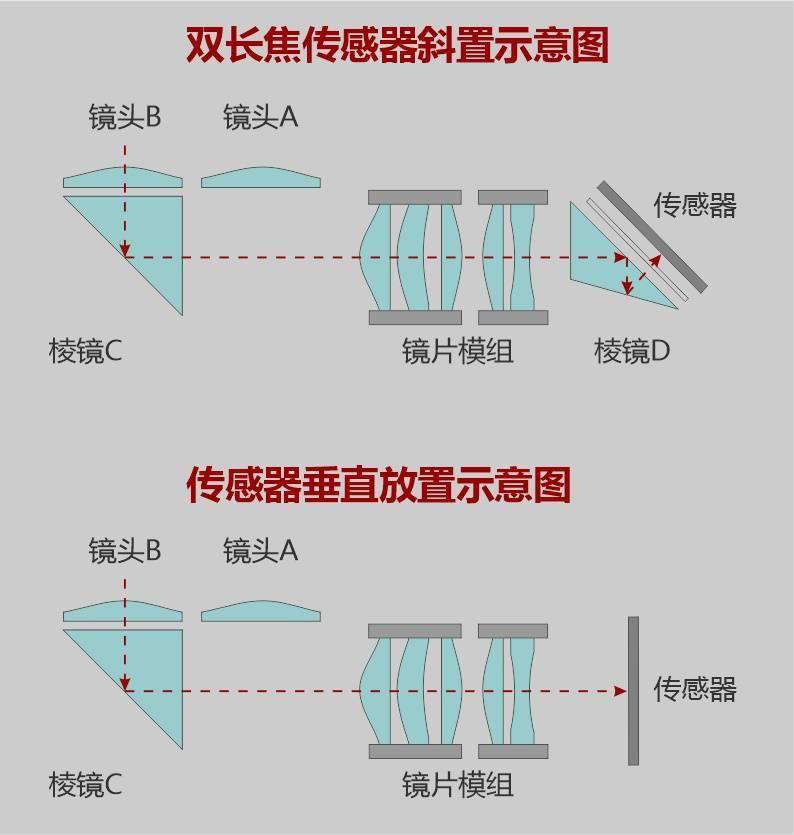 双长焦传感器斜置示意图

镜头B 镜头A

传感器

棱镜C 镜片模组 棱镜D

传感器垂直放置示意图

镜头B 镜头A

传感器

棱镜C 镜片模组